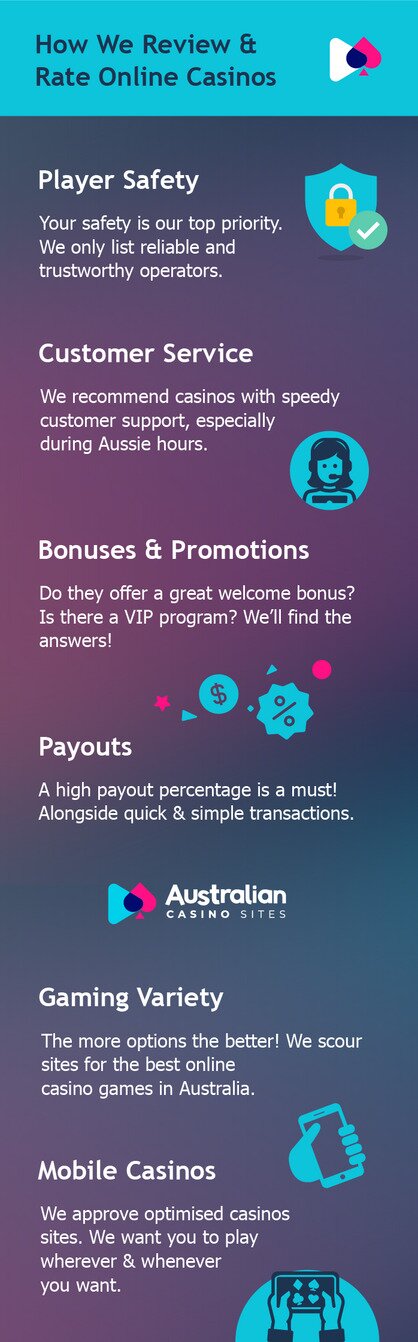 How We Review & Rate Online Casinos

Player Safety

Your safety is our top priority. We only list reliable and trustworthy operators.

Customer Service

We recommend casinos with speedy customer support, especially during Aussie hours.

Bonuses & Promotions

Do they offer a great welcome bonus? Is there a VIP program? We'll find the answers!

$

%

Payouts

A high payout percentage is a must! Alongside quick & simple transactions.

Australian
CASINO SITES

Gaming Variety

The more options the better! We scour sites for the best online casino games in Australia.

Mobile Casinos

We approve optimised casinos sites. We want you to play wherever & whenever you want.